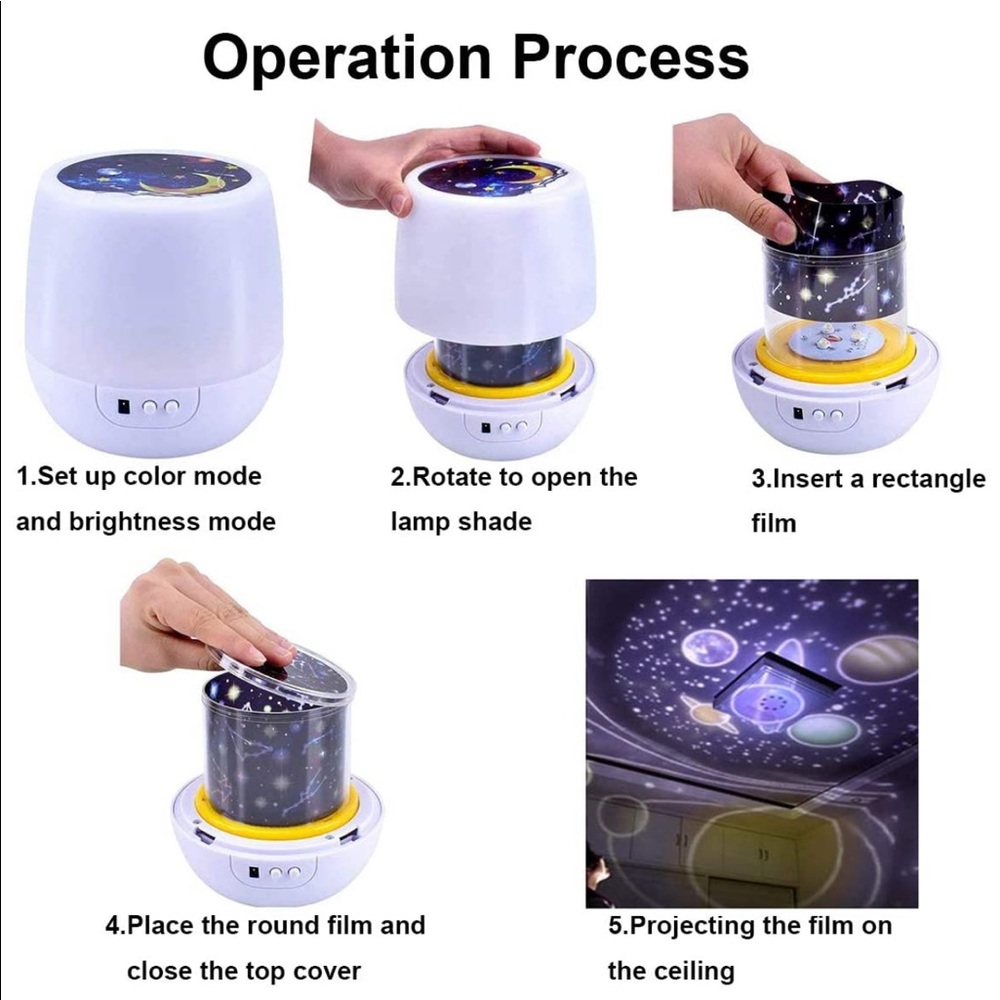 Operation Process

1.Set up color mode and brightness mode

2.Rotate to open the lamp shade

3.Insert a rectangle film

4.Place the round film and close the top cover

5.Projecting the film on the ceiling